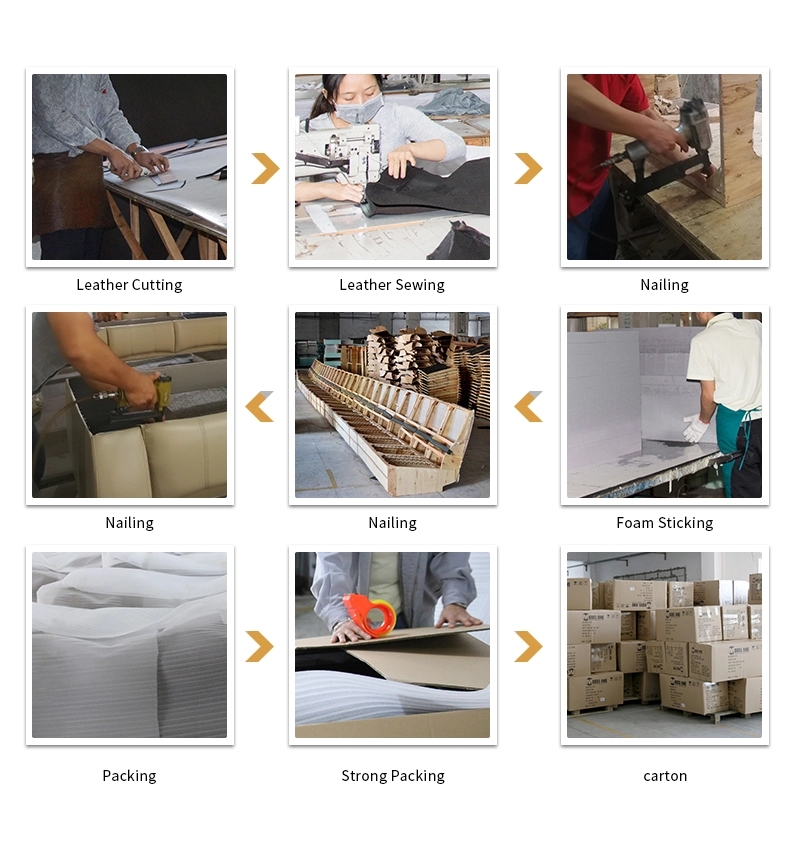 Leather Cutting

Leather Sewing

Nailing

Nailing

Nailing

Foam Sticking

Packing

Strong Packing

carton